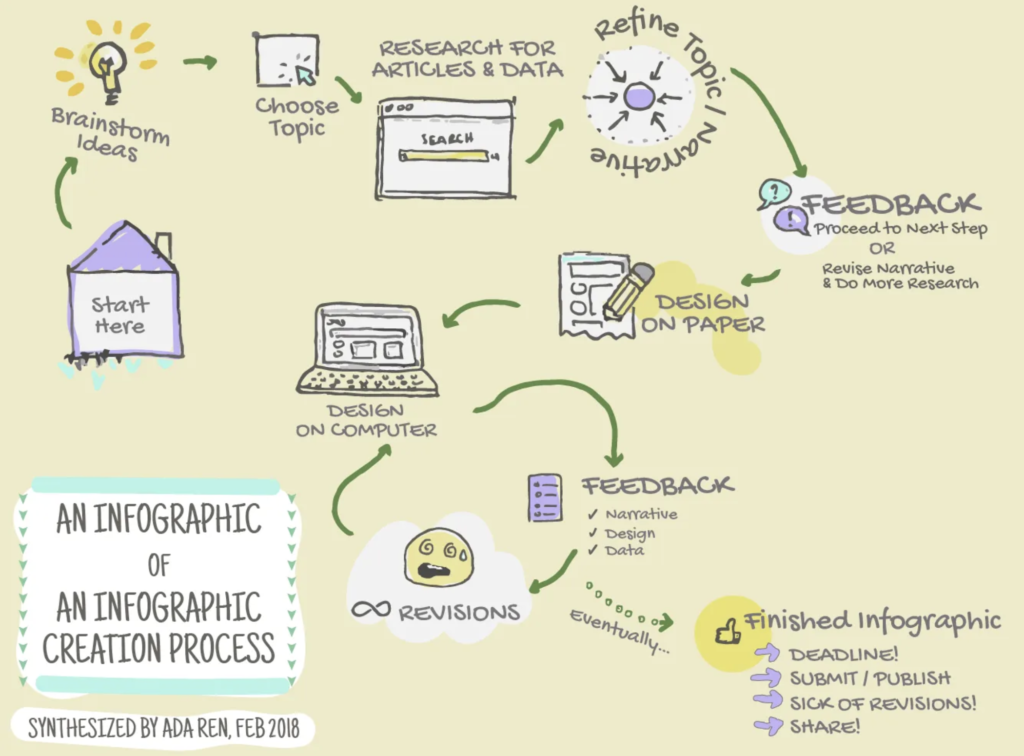 Start Here

Brainstorm Ideas

Choose Topic

RESEARCH FOR ARTICLES & DATA

SEARCH

Refine Topic / Narrative

FEEDBACK
Proceed to Next Step
OR
Revise Narrative & Do More Research

DESIGN ON PAPER

DESIGN ON COMPUTER

FEEDBACK
✓ Narrative
✓ Design
✓ Data

∞ REVISIONS

Eventually...

Finished Infographic
DEADLINE!
SUBMIT / PUBLISH
SICK OF REVISIONS!
SHARE!

AN INFOGRAPHIC OF AN INFOGRAPHIC CREATION PROCESS

SYNTHESIZED BY ADA REN, FEB 2018